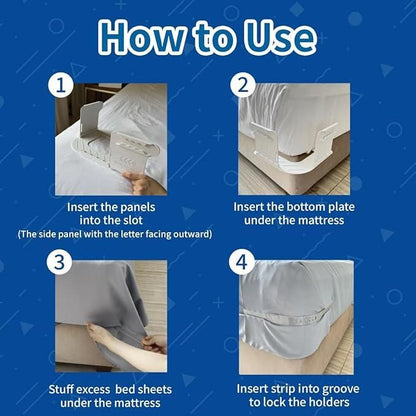 How to Use

1

Insert the panels into the slot
(The side panel with the letter facing outward)

2

Insert the bottom plate under the mattress

3

Stuff excess bed sheets under the mattress

4

Insert strip into groove to lock the holders